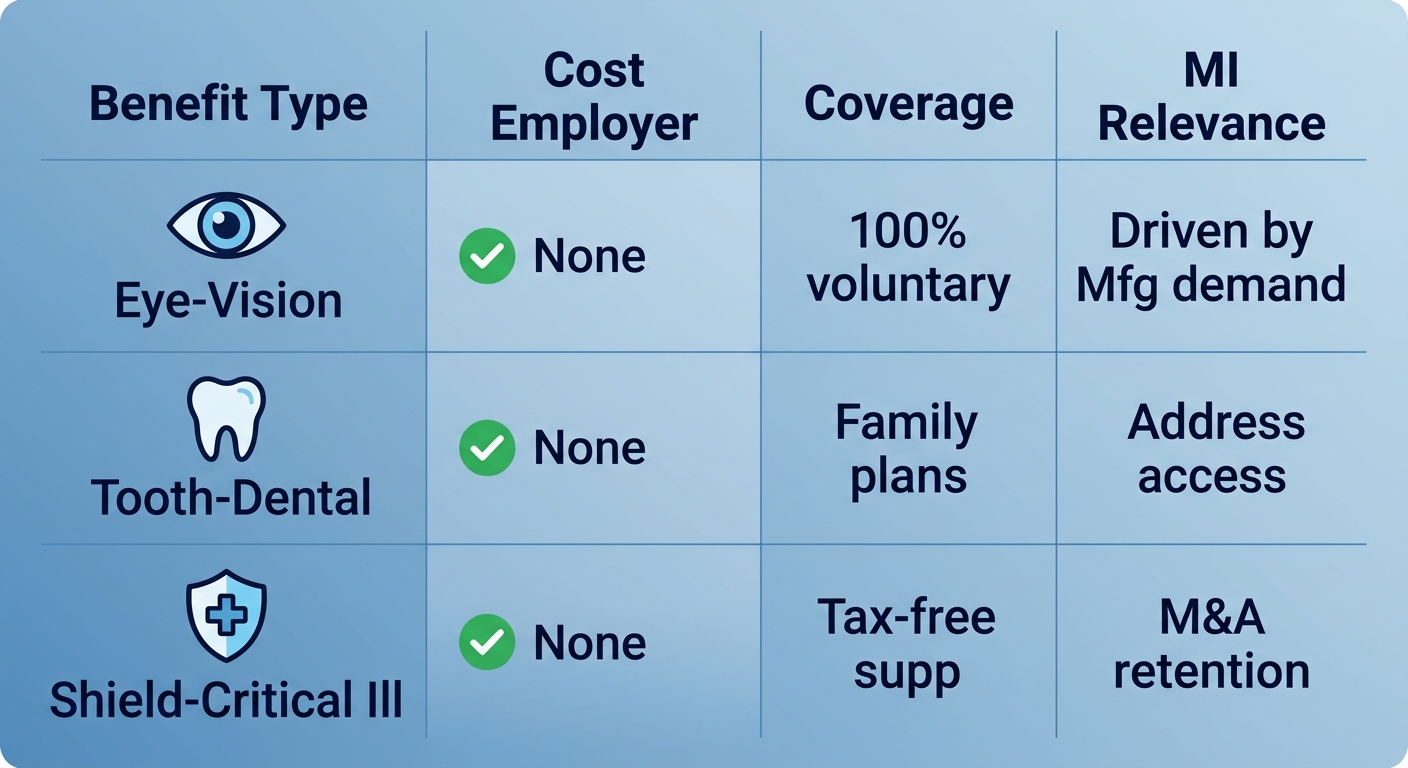 | Benefit Type | Cost Employer | Coverage | MI Relevance |
|---|---|---|---|
| Eye-Vision | None | 100% voluntary | Driven by Mfg demand |
| Tooth-Dental | None | Family plans | Address access |
| Shield-Critical Ill | None | Tax-free supp | M&A retention |